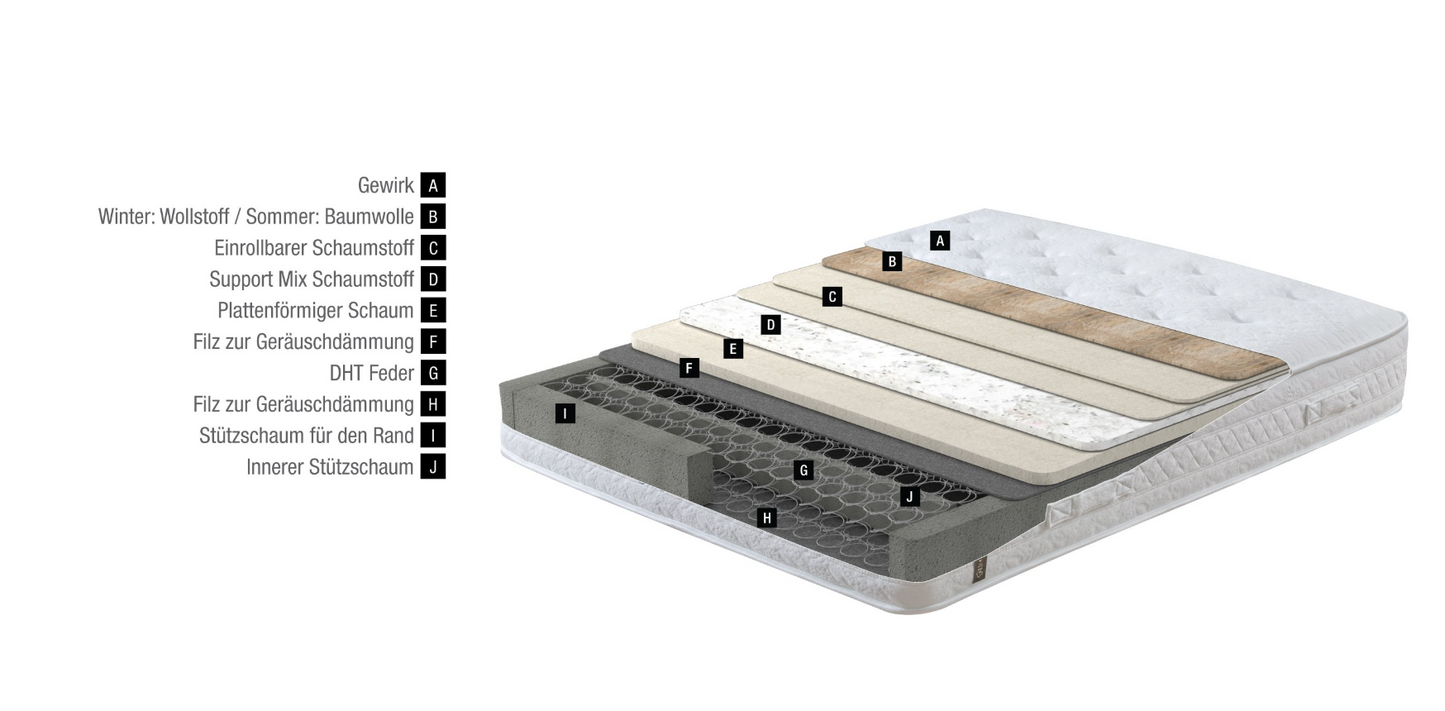 Gewirk A
Winter: Wollstoff / Sommer: Baumwolle B
Einrollbarer Schaumstoff C
Support Mix Schaumstoff D
Plattenförmiger Schaum E
Filz zur Geräuschdämmung F
DHT Feder G
Filz zur Geräuschdämmung H
Stützschaum für den Rand I
Innerer Stützschaum J

A
B
C
D
E
F
I
G
J
H